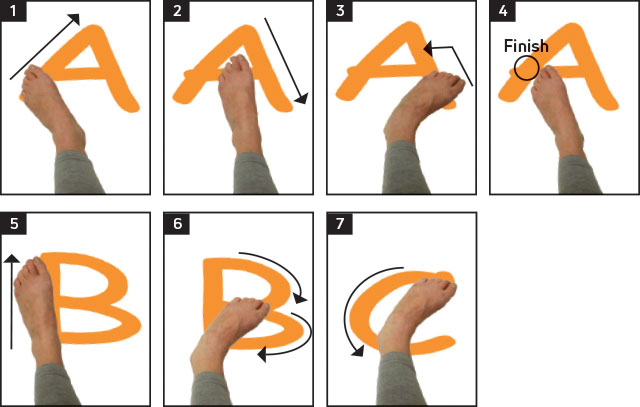 1

A

2

A

3

A

4

Finish

A

5

B

6

B

7

C